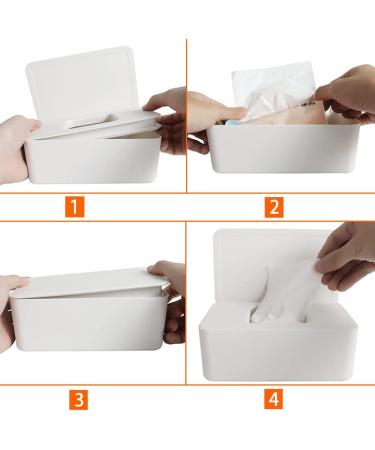 1

2

3

4