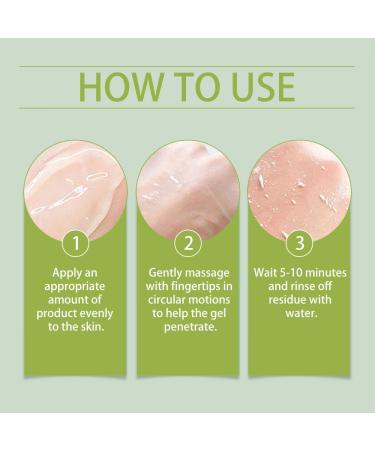 HOW TO USE

1

Apply an appropriate amount of product evenly to the skin.

2

Gently massage with fingertips in circular motions to help the gel penetrate.

3

Wait 5-10 minutes and rinse off residue with water.