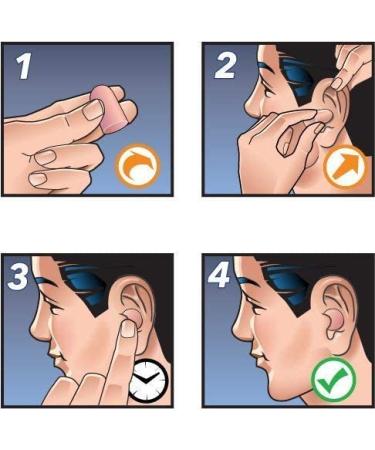 1

2

3

4