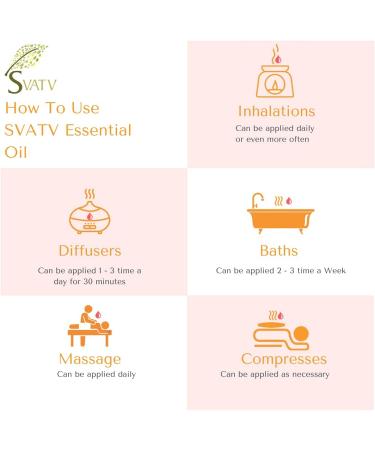 SVATV

How To Use SVATV Essential Oil

Inhalations
Can be applied daily or even more often

Diffusers
Can be applied 1 - 3 time a day for 30 minutes

Baths
Can be applied 2 - 3 time a Week

Massage
Can be applied daily

Compresses
Can be applied as necessary