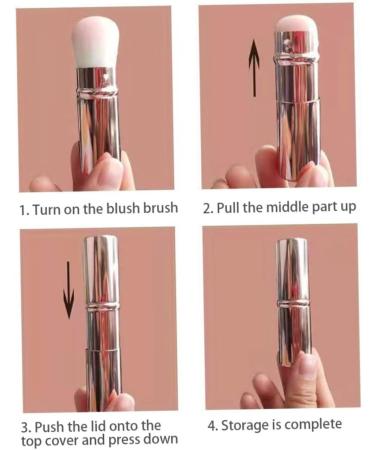 1. Turn on the blush brush

2. Pull the middle part up

3. Push the lid onto the top cover and press down

4. Storage is complete