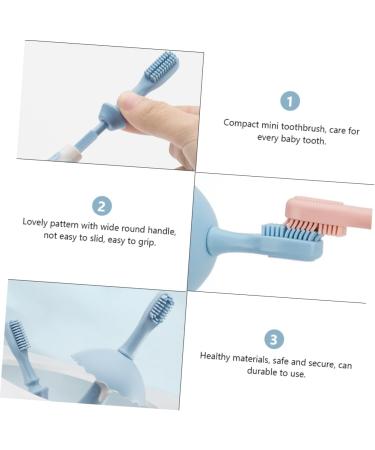 1

Compact mini toothbrush, care for every baby tooth.

2

Lovely pattern with wide round handle, not easy to slid, easy to grip.

3

Healthy materials, safe and secure, can durable to use.