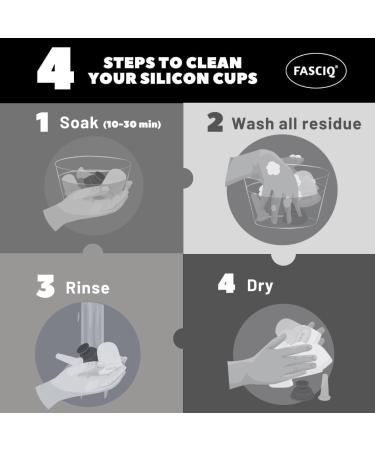 4 STEPS TO CLEAN YOUR SILICON CUPS

FASCIQ®

1 Soak (10-30 min)

2 Wash all residue

3 Rinse

4 Dry