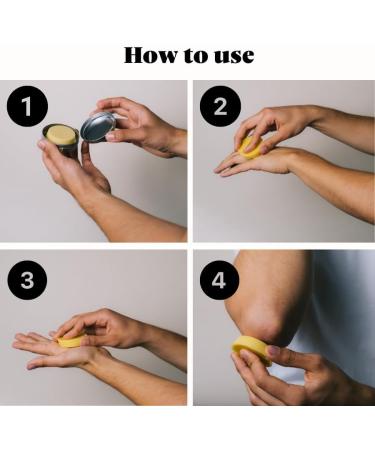 How to use

1

2

3

4