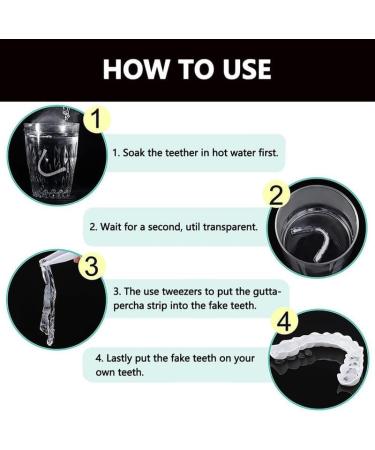 HOW TO USE

1

1. Soak the teether in hot water first.

2

2. Wait for a second, util transparent.

3

3. The use tweezers to put the gutta-percha strip into the fake teeth.

4

4. Lastly put the fake teeth on your own teeth.