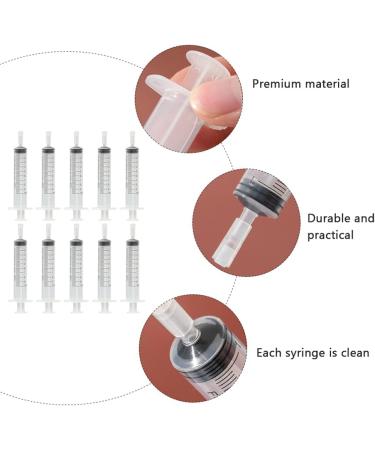 Premium material

Durable and practical

Each syringe is clean