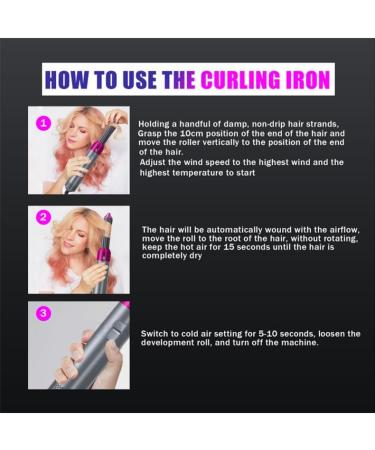 HOW TO USE THE CURLING IRON

1

Holding a handful of damp, non-drip hair strands, Grasp the 10cm position of the end of the hair and move the roller vertically to the position of the end of the hair.
Adjust the wind speed to the highest wind and the highest temperature to start

2

The hair will be automatically wound with the airflow, move the roll to the root of the hair, without rotating, keep the hot air for 15 seconds until the hair is completely dry

3

Switch to cold air setting for 5-10 seconds, loosen the development roll, and turn off the machine.