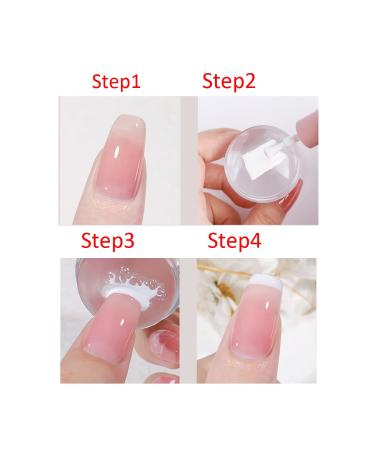 Step1

Step2

Step3

Step4