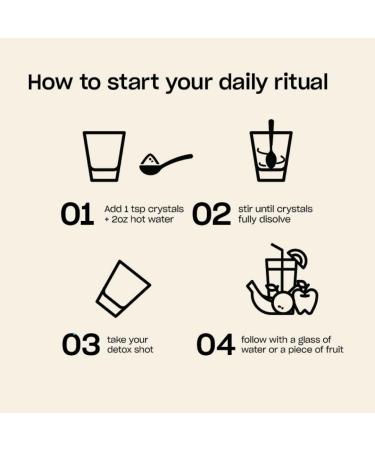 How to start your daily ritual

01 Add 1 tsp crystals + 2oz hot water

02 stir until crystals fully disolve

03 take your detox shot

04 follow with a glass of water or a piece of fruit