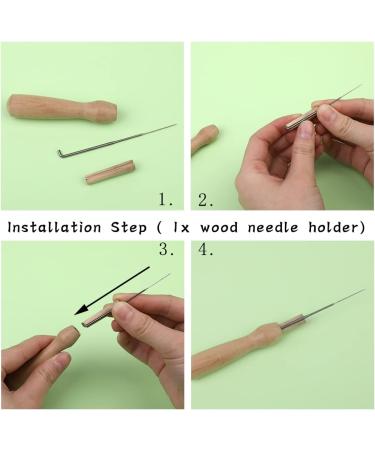 1.

2.

Installation Step ( 1x wood needle holder)

3.

4.