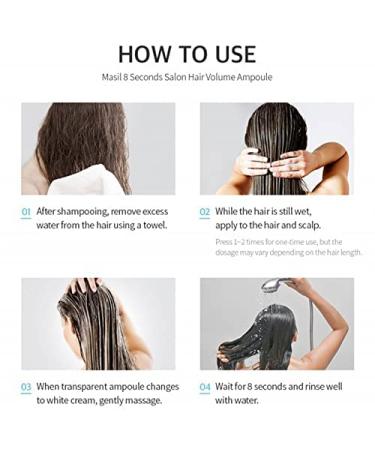 HOW TO USE

Masil 8 Seconds Salon Hair Volume Ampoule

01 After shampooing, remove excess water from the hair using a towel.

02 While the hair is still wet, apply to the hair and scalp.

Press 1~2 times for one-time use, but the dosage may vary depending on the hair length.

03 When transparent ampoule changes to white cream, gently massage.

04 Wait for 8 seconds and rinse well with water.