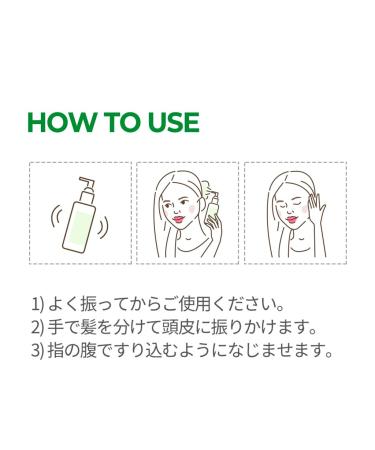 HOW TO USE

1) よく振ってからご使用ください。
2) 手で髪を分けて頭皮に振りかけます。
3) 指の腹ですり込むようになじませます。