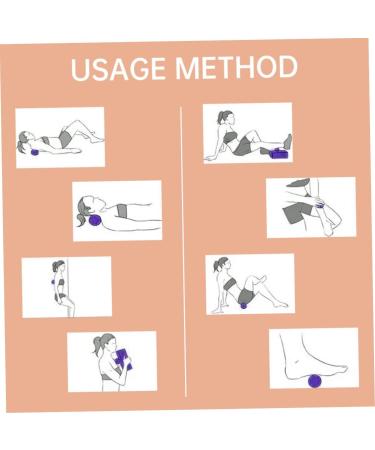 USAGE METHOD