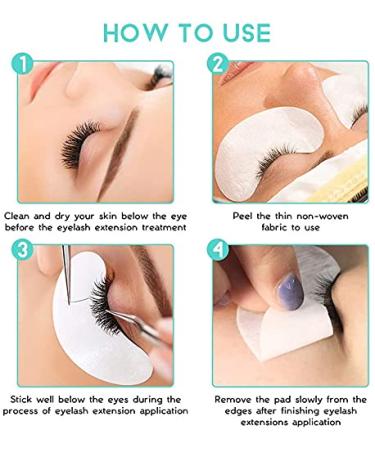 HOW TO USE

1

Clean and dry your skin below the eye before the eyelash extension treatment

2

Peel the thin non-woven fabric to use

3

Stick well below the eyes during the process of eyelash extension application

4

Remove the pad slowly from the edges after finishing eyelash extensions application