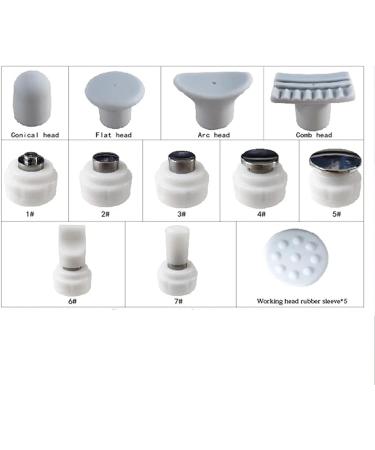 Conical head

Flat head

Arc head

Comb head

1#

2#

3#

4#

5#

6#

7#

Working head rubber sleeve*5