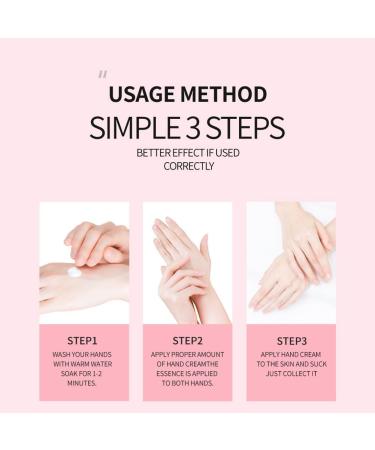 "

USAGE METHOD

SIMPLE 3 STEPS

BETTER EFFECT IF USED CORRECTLY

STEP1

WASH YOUR HANDS WITH WARM WATER SOAK FOR 1-2 MINUTES.

STEP2

APPLY PROPER AMOUNT OF HAND CREAMTHE ESSENCE IS APPLIED TO BOTH HANDS.

STEP3

APPLY HAND CREAM TO THE SKIN AND SUCK JUST COLLECT IT