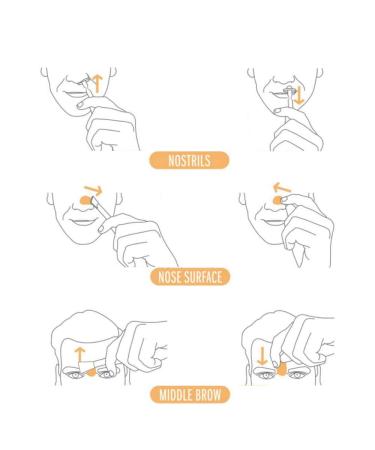 NOSTRILS

NOSE SURFACE

MIDDLE BROW