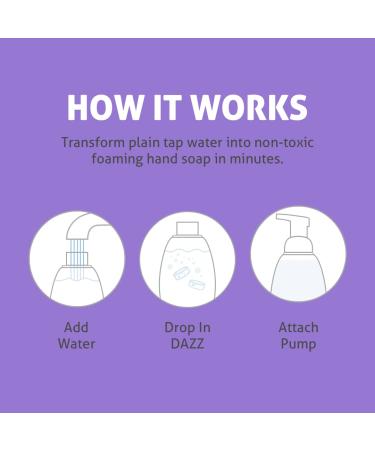 HOW IT WORKS

Transform plain tap water into non-toxic foaming hand soap in minutes.

Add Water

Drop In DAZZ

Attach Pump