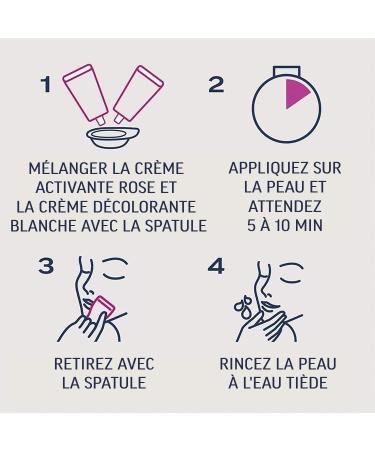 1

MÉLANGER LA CRÈME ACTIVANTE ROSE ET LA CRÈME DÉCOLORANTE BLANCHE AVEC LA SPATULE

2

APPLIQUEZ SUR LA PEAU ET ATTENDEZ 5 À 10 MIN

3

RETIREZ AVEC LA SPATULE

4

RINCEZ LA PEAU À L'EAU TIÈDE