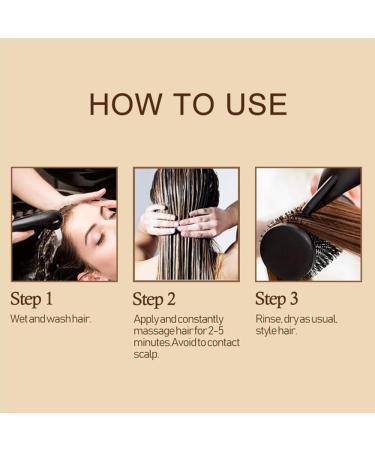 HOW TO USE

Step 1

Wet and wash hair.

Step 2

Apply and constantly massage hair for 2-5 minutes.Avoid to contact scalp.

Step 3

Rinse, dry as usual, style hair.