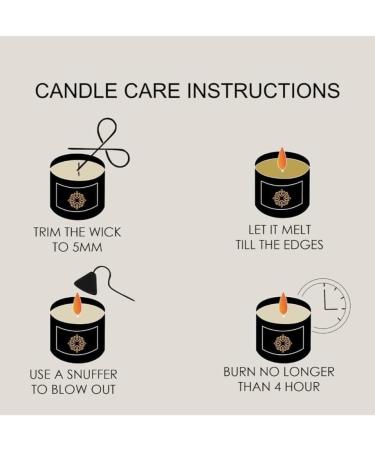 CANDLE CARE INSTRUCTIONS

TRIM THE WICK TO 5MM

LET IT MELT TILL THE EDGES

USE A SNUFFER TO BLOW OUT

BURN NO LONGER THAN 4 HOUR