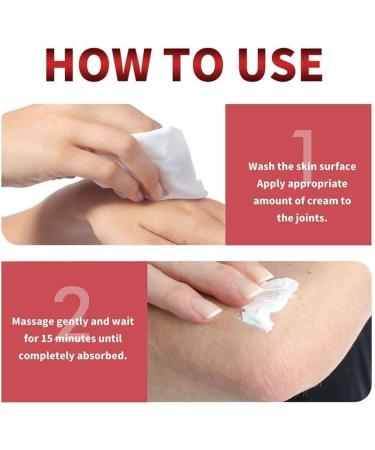 HOW TO USE

1

Wash the skin surface Apply appropriate amount of cream to the joints.

2

Massage gently and wait for 15 minutes until completely absorbed.