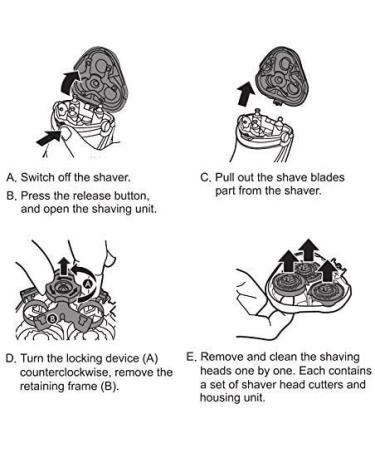 A. Switch off the shaver.

B. Press the release button, and open the shaving unit.

C. Pull out the shave blades part from the shaver.

A

B

D. Turn the locking device (A) counterclockwise, remove the retaining frame (B).

E. Remove and clean the shaving heads one by one. Each contains a set of shaver head cutters and housing unit.