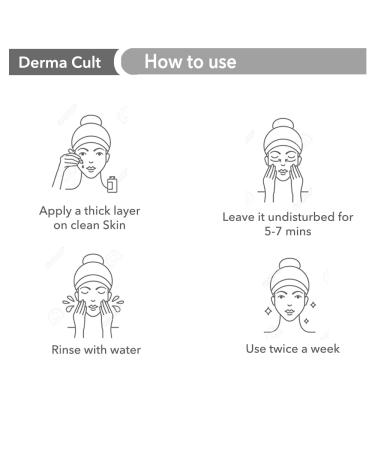 Derma Cult

How to use

Apply a thick layer on clean Skin

Leave it undisturbed for 5-7 mins

Rinse with water

Use twice a week