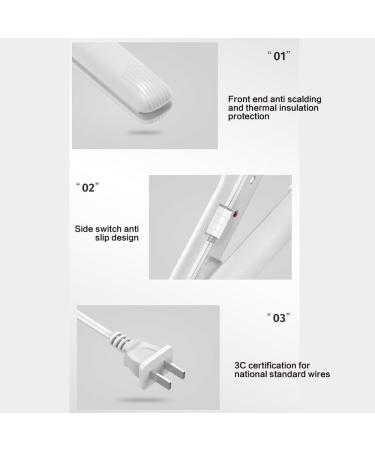 " 01"

Front end anti scalding and thermal insulation protection

" 02"

Side switch anti slip design

" 03"

3C certification for national standard wires