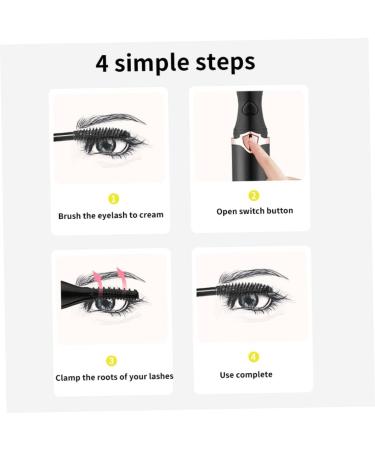 4 simple steps

1

Brush the eyelash to cream

2

Open switch button

3

Clamp the roots of your lashes

4

Use complete