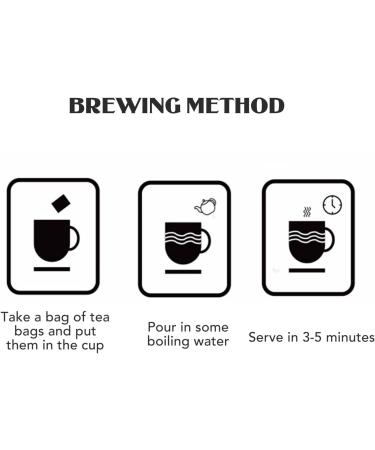 BREWING METHOD

Take a bag of tea bags and put them in the cup

Pour in some boiling water

Serve in 3-5 minutes