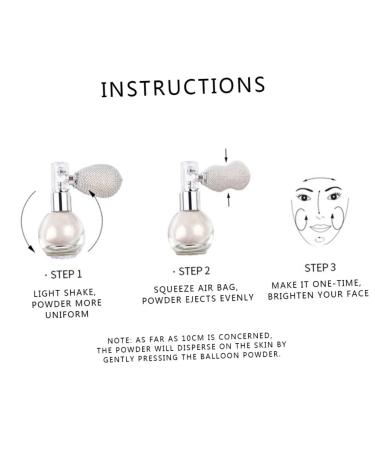 INSTRUCTIONS

· STEP 1

LIGHT SHAKE, POWDER MORE UNIFORM

· STEP 2

SQUEEZE AIR BAG, POWDER EJECTS EVENLY

STEP 3

MAKE IT ONE-TIME, BRIGHTEN YOUR FACE

NOTE: AS FAR AS 10CM IS CONCERNED, THE POWDER WILL DISPERSE ON THE SKIN BY GENTLY PRESSING THE BALLOON POWDER.