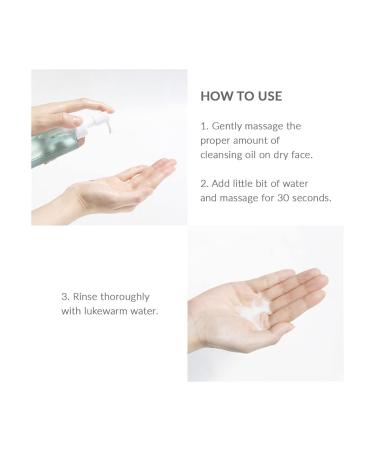 HOW TO USE

1. Gently massage the proper amount of cleansing oil on dry face.

2. Add little bit of water and massage for 30 seconds.

3. Rinse thoroughly with lukewarm water.