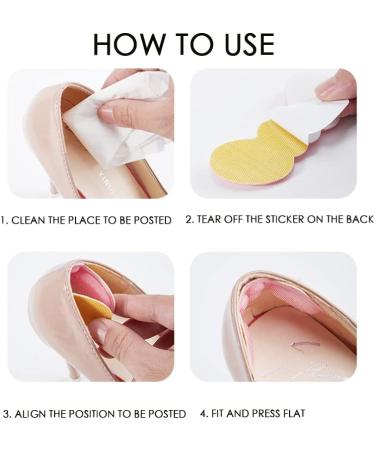 HOW TO USE

1. CLEAN THE PLACE TO BE POSTED

2. TEAR OFF THE STICKER ON THE BACK

3. ALIGN THE POSITION TO BE POSTED

4. FIT AND PRESS FLAT