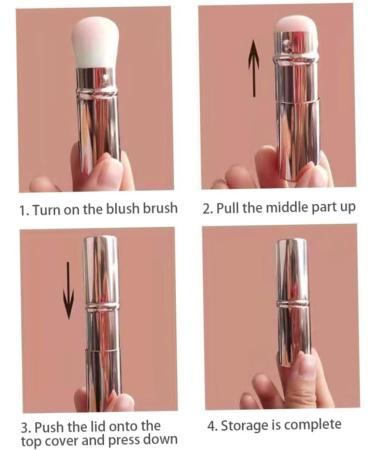 1. Turn on the blush brush

2. Pull the middle part up

3. Push the lid onto the top cover and press down

4. Storage is complete