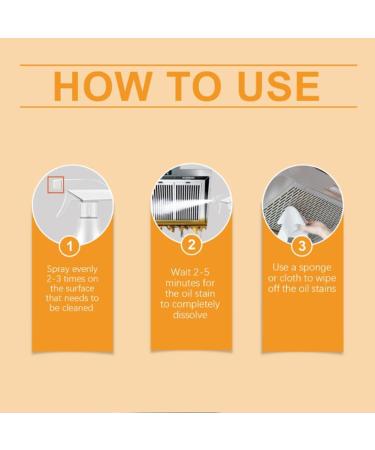 HOW TO USE

1

Spray evenly 2-3 times on the surface that needs to be cleaned

2

Wait 2-5 minutes for the oil stain to completely dissolve

3

Use a sponge or cloth to wipe off the oil stains