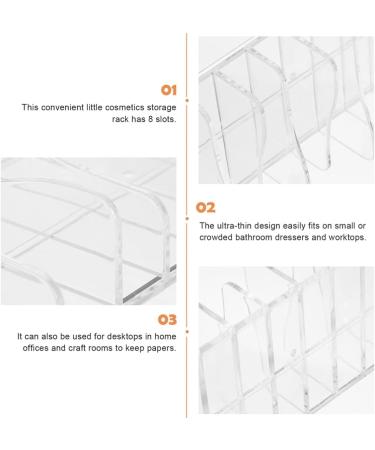 01
This convenient little cosmetics storage rack has 8 slots.

02
The ultra-thin design easily fits on small or crowded bathroom dressers and worktops.

03
It can also be used for desktops in home offices and craft rooms to keep papers.