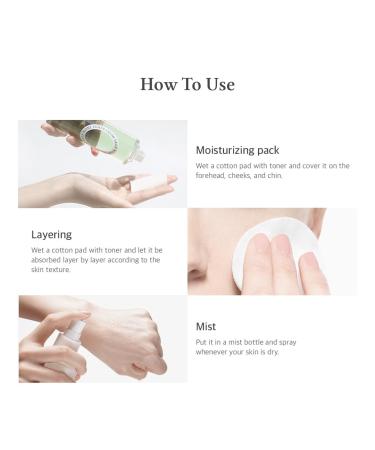 How To Use

Moisturizing pack

Wet a cotton pad with toner and cover it on the forehead, cheeks, and chin.

Layering

Wet a cotton pad with toner and let it be absorbed layer by layer according to the skin texture.

Mist

Put it in a mist bottle and spray whenever your skin is dry.