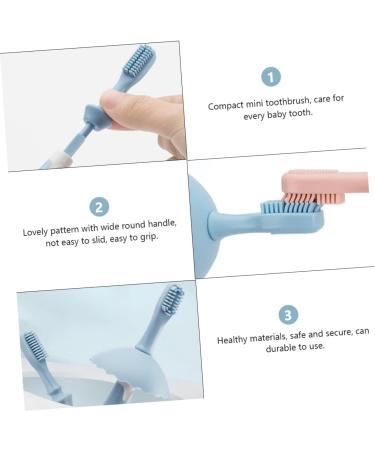 1

Compact mini toothbrush, care for every baby tooth.

2

Lovely pattern with wide round handle, not easy to slid, easy to grip.

3

Healthy materials, safe and secure, can durable to use.