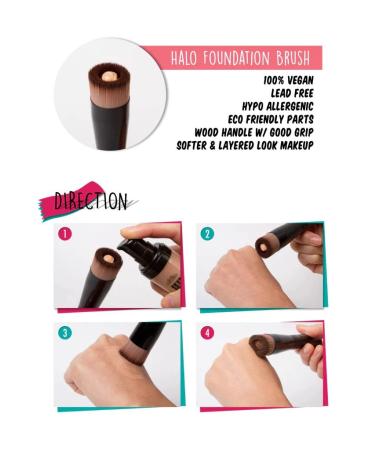 HALO FOUNDATION BRUSH

100% VEGAN
LEAD FREE
HYPO ALLERGENIC
ECO FRIENDLY PARTS
WOOD HANDLE W/ GOOD GRIP
SOFTER & LAYERED LOOK MAKEUP

DIRECTION

1

2

3

4