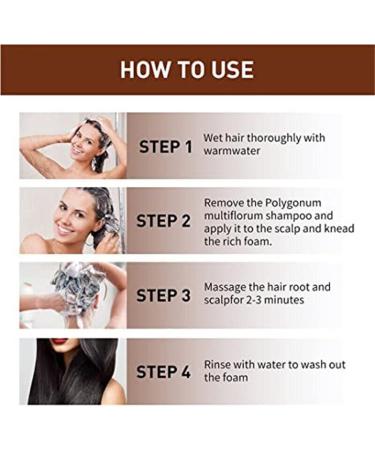 HOW TO USE

STEP 1 Wet hair thoroughly with warmwater

STEP 2 Remove the Polygonum multiflorum shampoo and apply it to the scalp and knead the rich foam.

STEP 3 Massage the hair root and scalpfor 2-3 minutes

STEP 4 Rinse with water to wash out the foam