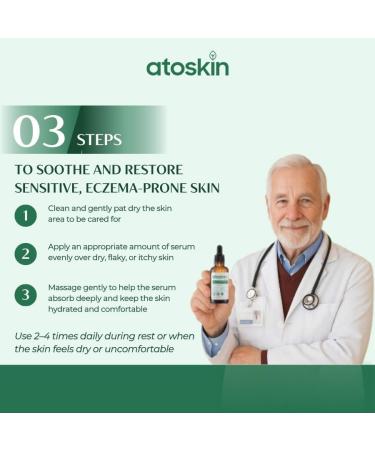 atoskin

03 STEPS

TO SOOTHE AND RESTORE SENSITIVE, ECZEMA-PRONE SKIN

1 Clean and gently pat dry the skin area to be cared for

2 Apply an appropriate amount of serum evenly over dry, flaky, or itchy skin

3 Massage gently to help the serum absorb deeply and keep the skin hydrated and comfortable

Use 2–4 times daily during rest or when the skin feels dry or uncomfortable