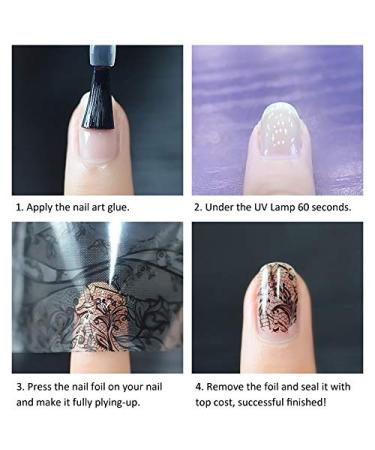 1. Apply the nail art glue.

2. Under the UV Lamp 60 seconds.

3. Press the nail foil on your nail and make it fully plying-up.

4. Remove the foil and seal it with top cost, successful finished!