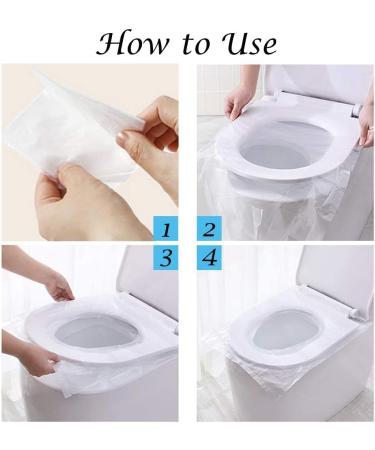 How to Use

1

2

3

4