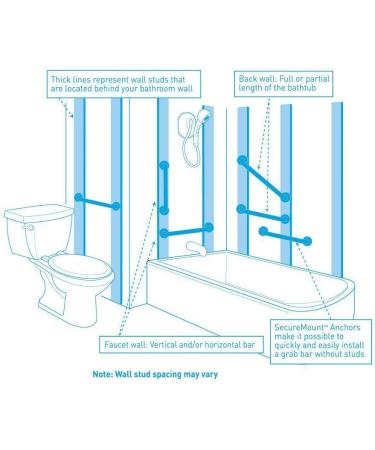 Thick lines represent wall studs that are located behind your bathroom wall

Back wall: Full or partial length of the bathtub

Faucet wall: Vertical and/or horizontal bar

SecureMount™ Anchors make it possible to quickly and easily install a grab bar without studs

Note: Wall stud spacing may vary