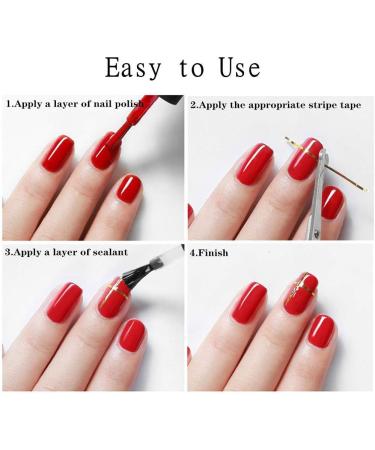 Easy to Use

1.Apply a layer of nail polish

2.Apply the appropriate stripe tape

3.Apply a layer of sealant

4.Finish