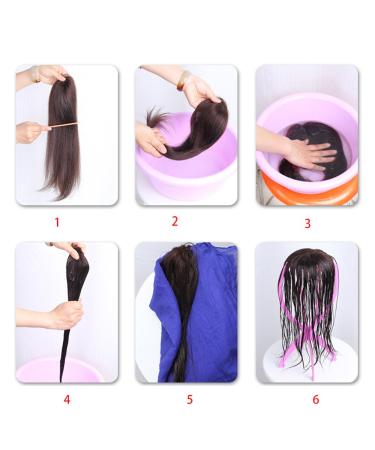 1

2

3

4

5

6