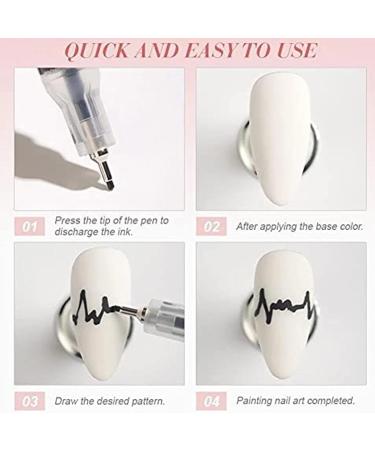 QUICK AND EASY TO USE

01 Press the tip of the pen to discharge the ink.

02 After applying the base color.

03 Draw the desired pattern.

04 Painting nail art completed.