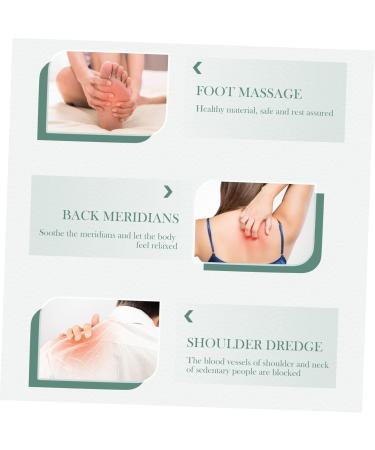 FOOT MASSAGE

Healthy material, safe and rest assured

BACK MERIDIANS

Soothe the meridians and let the body feel relaxed

SHOULDER DREDGE

The blood vessels of shoulder and neck of sedentary people are blocked