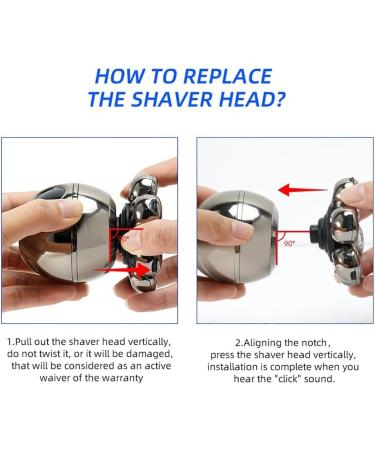 HOW TO REPLACE THE SHAVER HEAD?

90°

90°

1.Pull out the shaver head vertically, do not twist it, or it will be damaged, that will be considered as an active waiver of the warranty

2.Aligning the notch, press the shaver head vertically, installation is complete when you hear the "click" sound.